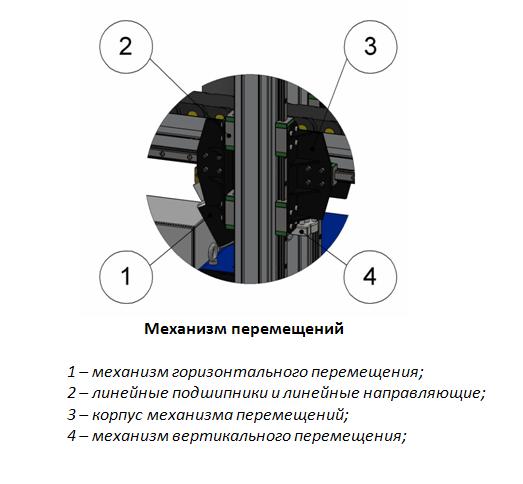 2

3

1

4

Механизм перемещений

1 – механизм горизонтального перемещения;
2 – линейные подшипники и линейные направляющие;
3 – корпус механизма перемещений;
4 – механизм вертикального перемещения;