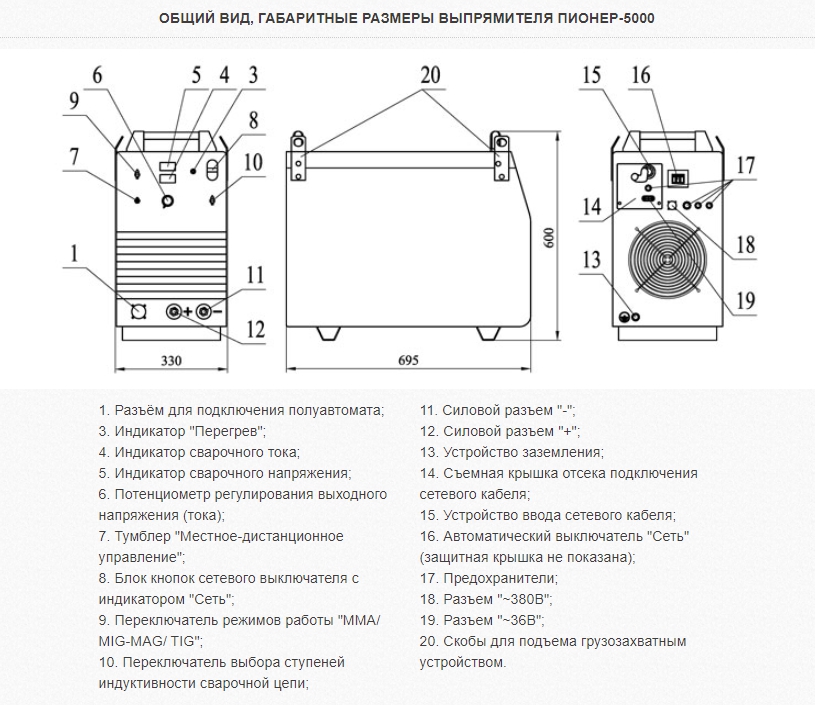 ОБЩИЙ ВИД, ГАБАРИТНЫЕ РАЗМЕРЫ ВЫПРЯМИТЕЛЯ ПИОНЕР-5000

6 5 4 3 9 8 7 10 1 11 12 330 20 600 695 15 16 17 14 18 13 19

1. Разъём для подключения полуавтомата;
3. Индикатор "Перегрев";
4. Индикатор сварочного тока;
5. Индикатор сварочного напряжения;
6. Потенциометр регулирования выходного напряжения (тока);
7. Тумблер "Местное-дистанционное управление";
8. Блок кнопок сетевого выключателя с индикатором "Сеть";
9. Переключатель режимов работы "MMA/ MIG-MAG/ TIG";
10. Переключатель выбора ступеней индуктивности сварочной цепи;

11. Силовой разъем "-";
12. Силовой разъем "+";
13. Устройство заземления;
14. Съемная крышка отсека подключения сетевого кабеля;
15. Устройство ввода сетевого кабеля;
16. Автоматический выключатель "Сеть" (защитная крышка не показана);
17. Предохранители;
18. Разъем "~380В";
19. Разъем "~36В";
20. Скобы для подъема грузозахватным устройством.