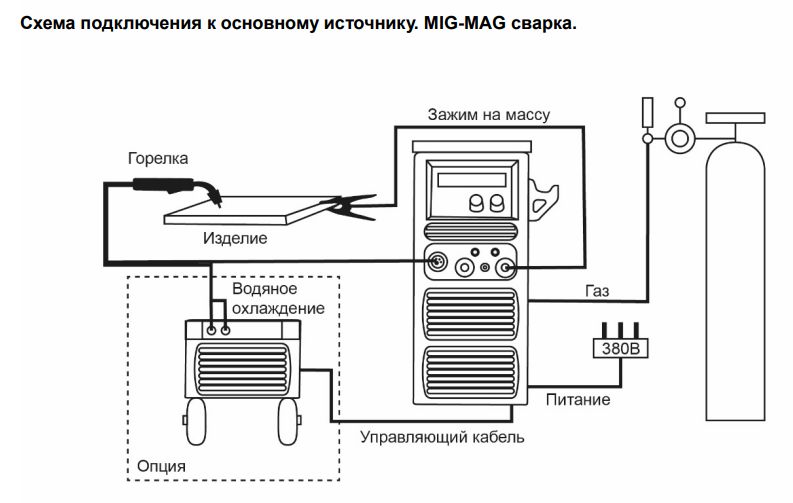 Схема подключения к основному источнику. MIG-MAG сварка.

Зажим на массу

Горелка

Изделие

Водяное охлаждение

Газ

380В

Питание

Управляющий кабель

Опция