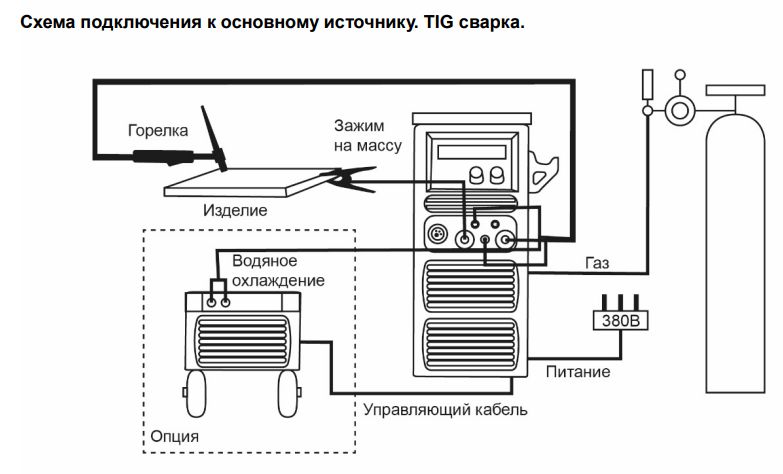 Схема подключения к основному источнику. TIG сварка.

Горелка

Зажим на массу

Изделие

Водяное охлаждение

Газ

380В

Питание

Управляющий кабель

Опция