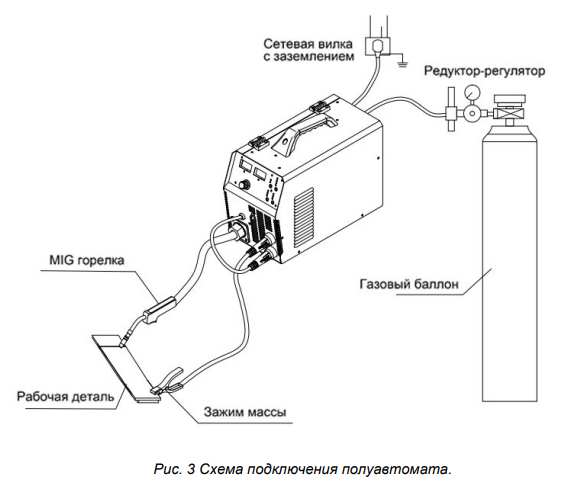 Сетевая вилка
с заземлением

Редуктор-регулятор

MIG горелка

Газовый баллон

Рабочая деталь

Зажим массы

Рис. 3 Схема подключения полуавтомата.