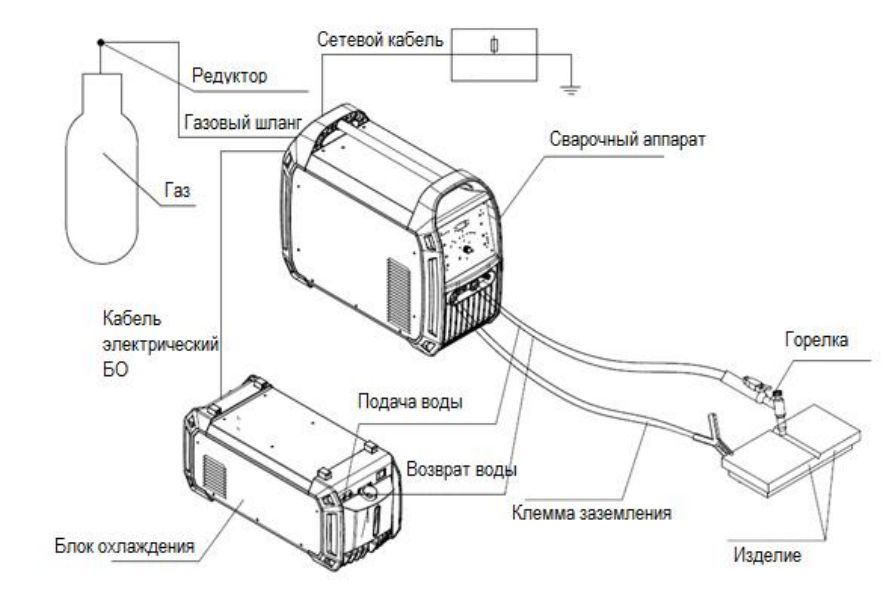 Сетевой кабель
Редуктор
Газовый шланг
Сварочный аппарат
Газ
Кабель
электрический
БО
Горелка
Подача воды
Возврат воды
Клемма заземления
Блок охлаждения
Изделие