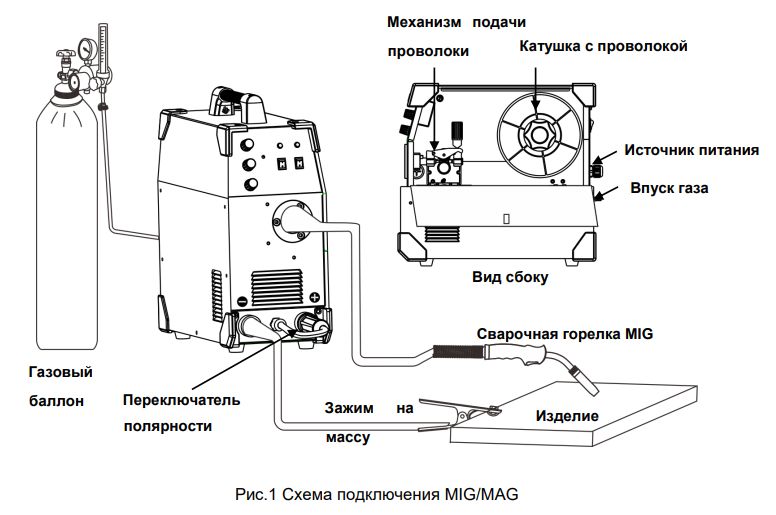 Механизм подачи проволоки

Катушка с проволокой

Источник питания

Впуск газа

Вид сбоку

Сварочная горелка MIG

Газовый баллон

Переключатель полярности

Зажим на массу

Изделие

Рис.1 Схема подключения MIG/MAG