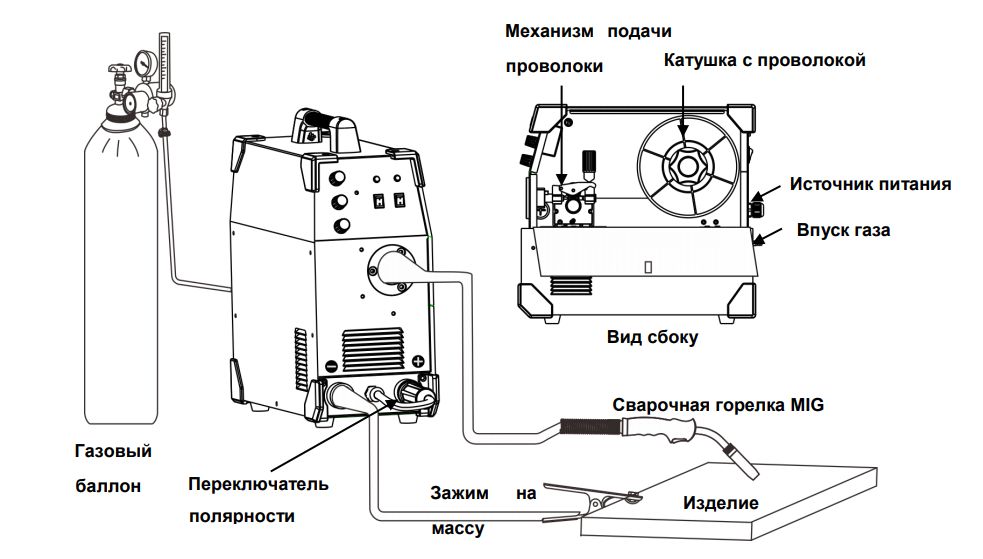 Механизм подачи проволоки

Катушка с проволокой

Источник питания

Впуск газа

Вид сбоку

Сварочная горелка MIG

Газовый баллон

Переключатель полярности

Зажим на массу

Изделие