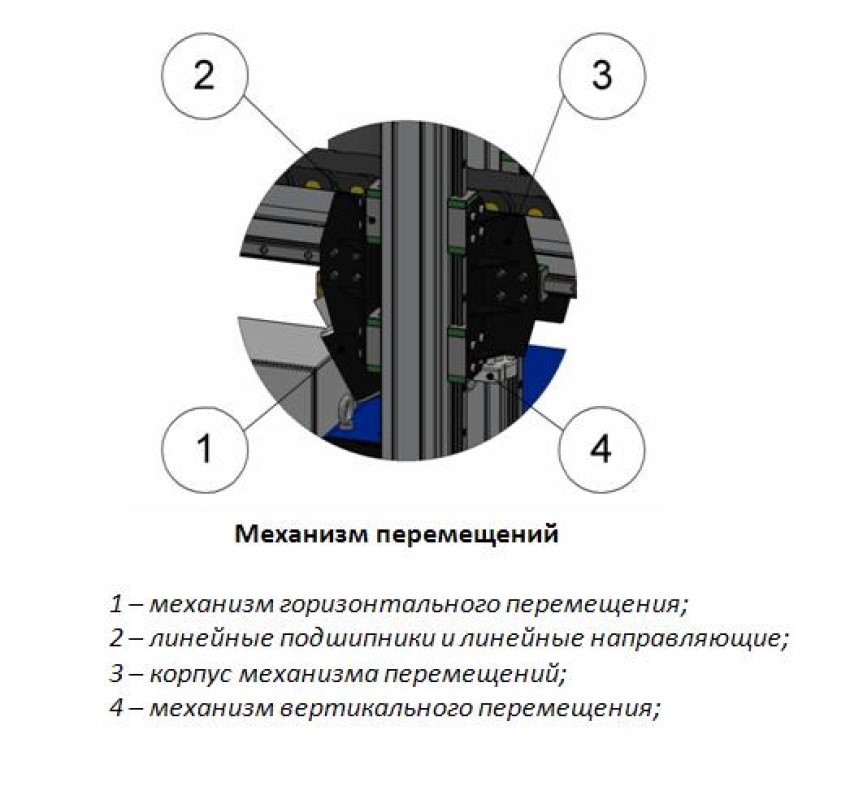 2

3

1

4

Механизм перемещений

1 – механизм горизонтального перемещения;
2 – линейные подшипники и линейные направляющие;
3 – корпус механизма перемещений;
4 – механизм вертикального перемещения;