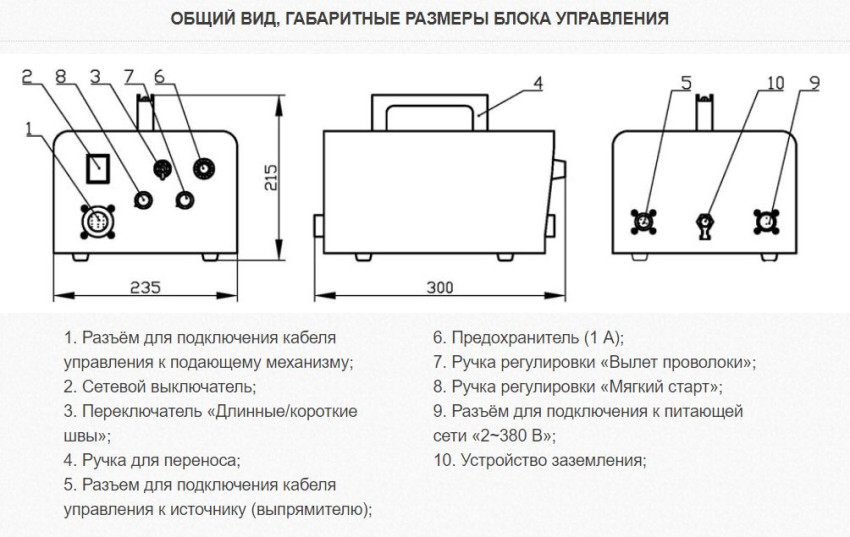 ОБЩИЙ ВИД, ГАБАРИТНЫЕ РАЗМЕРЫ БЛОКА УПРАВЛЕНИЯ

2 8 3 7 6

1

215

235

4

300

5 10 9

1. Разъём для подключения кабеля управления к подающему механизму;
2. Сетевой выключатель;
3. Переключатель «Длинные/короткие швы»;
4. Ручка для переноса;
5. Разъем для подключения кабеля управления к источнику (выпрямителю);

6. Предохранитель (1 А);
7. Ручка регулировки «Вылет проволоки»;
8. Ручка регулировки «Мягкий старт»;
9. Разъём для подключения к питающей сети «2~380 В»;
10. Устройство заземления;