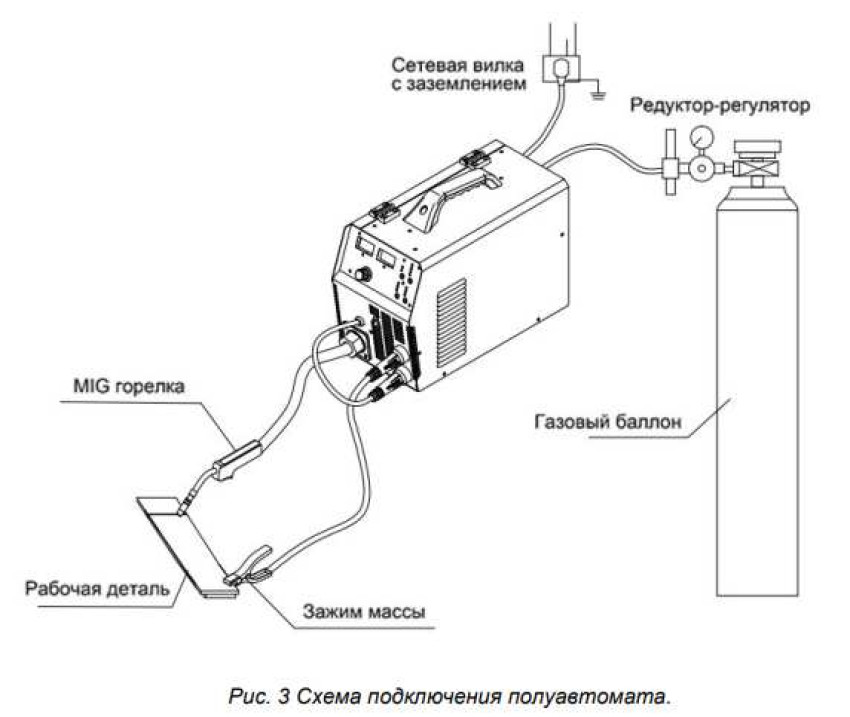 Сетевая вилка с заземлением

Редуктор-регулятор

MIG горелка

Газовый баллон

Рабочая деталь

Зажим массы

Рис. 3 Схема подключения полуавтомата.